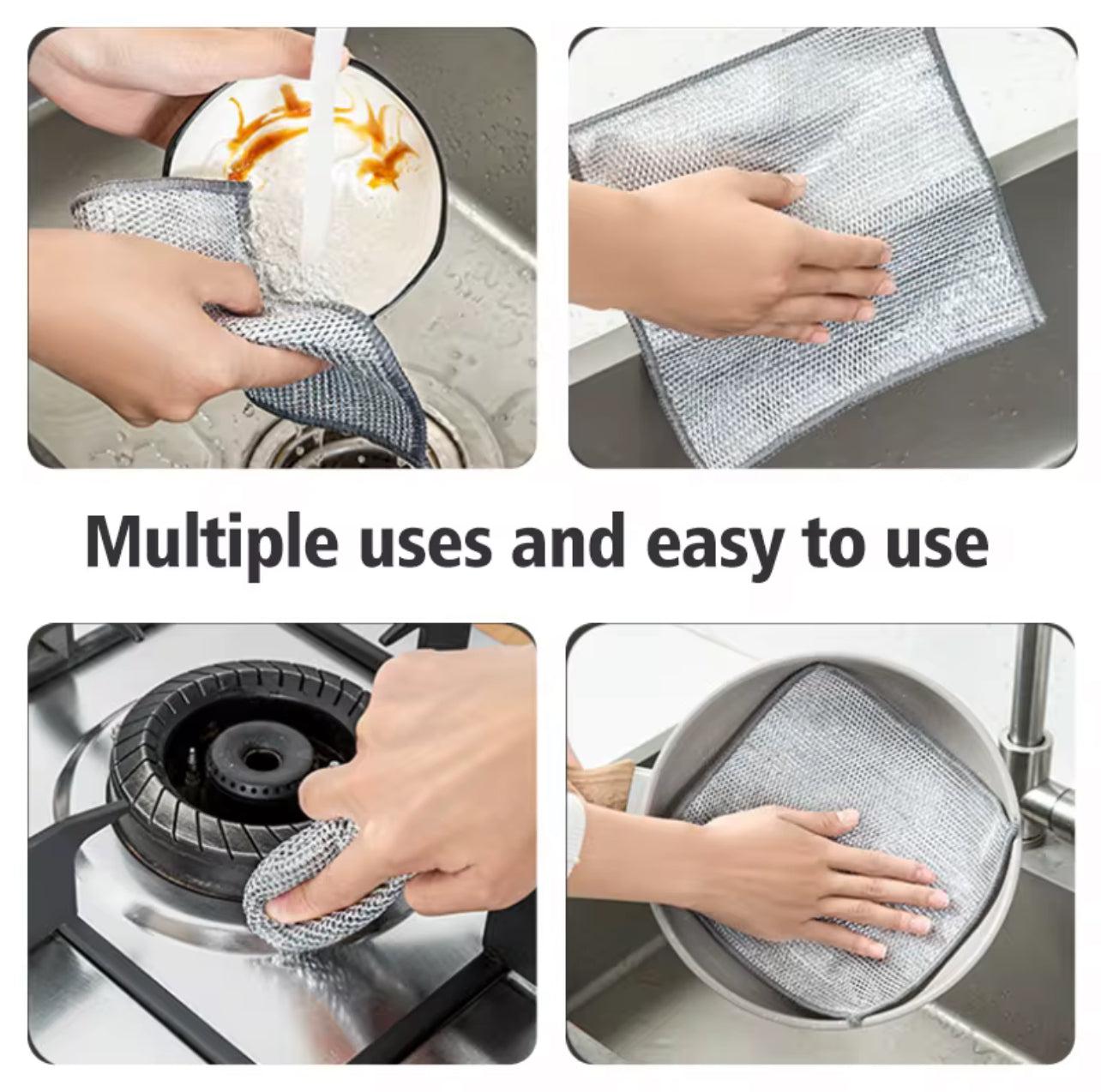 Multiple uses and easy to use